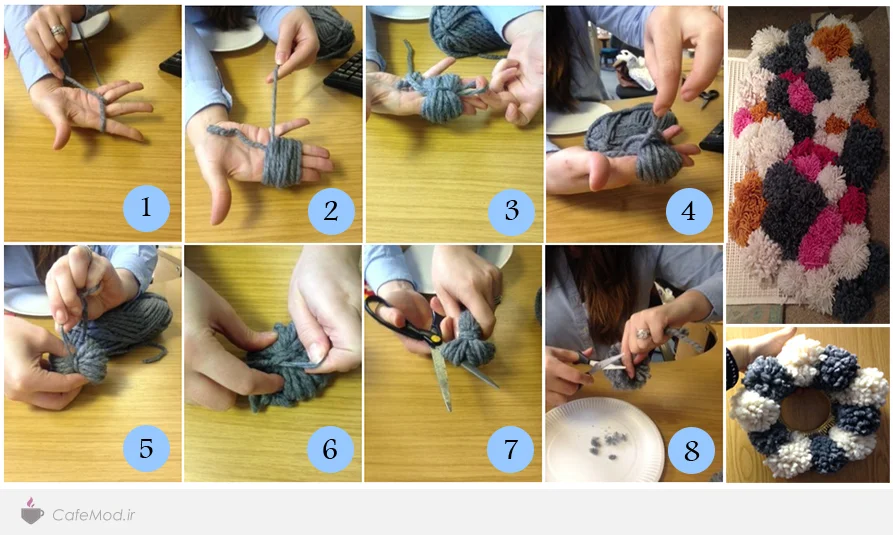 1

2

3

4

5

6

7

8

CafeMod.ir