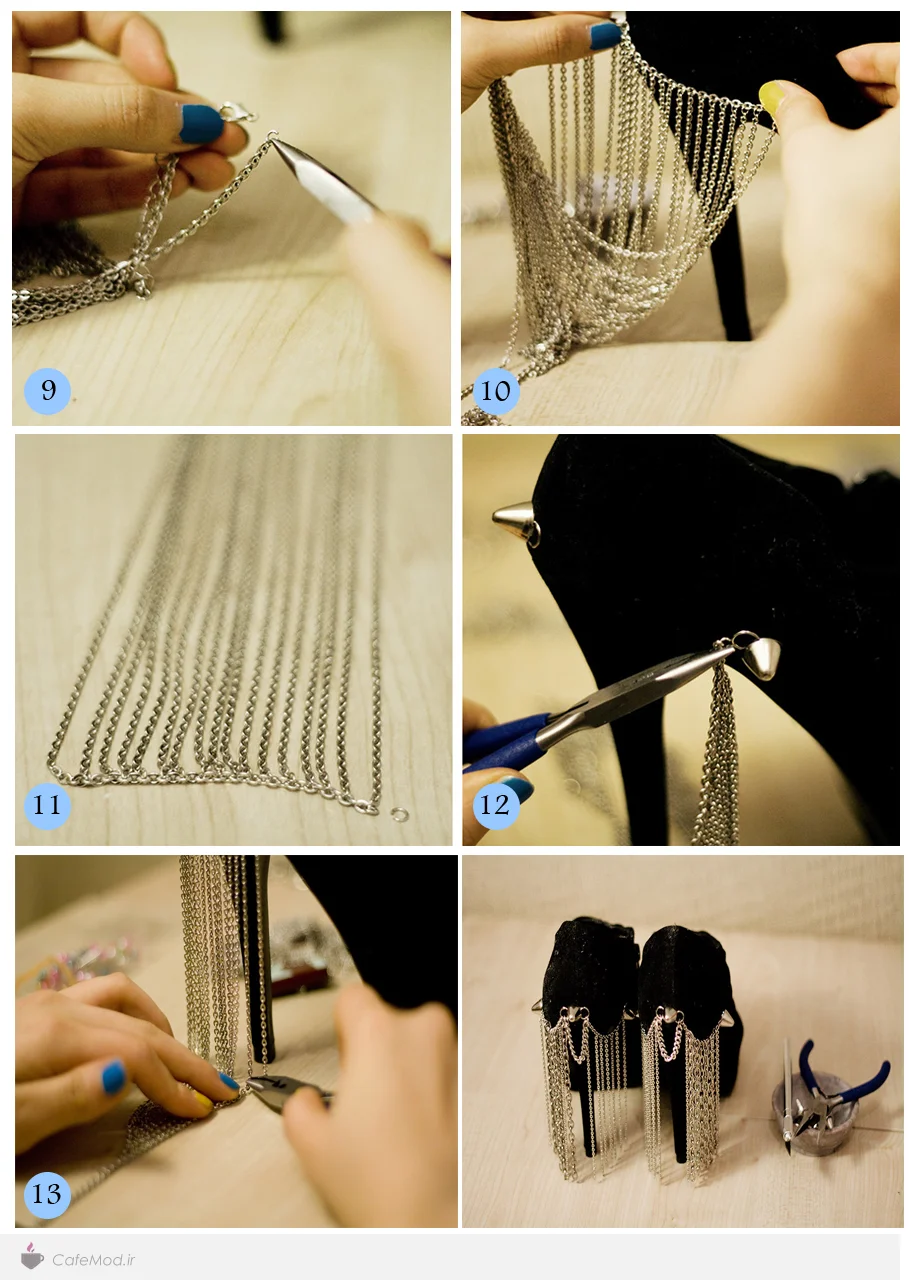 9

10

11

12

13

CafeMod.ir